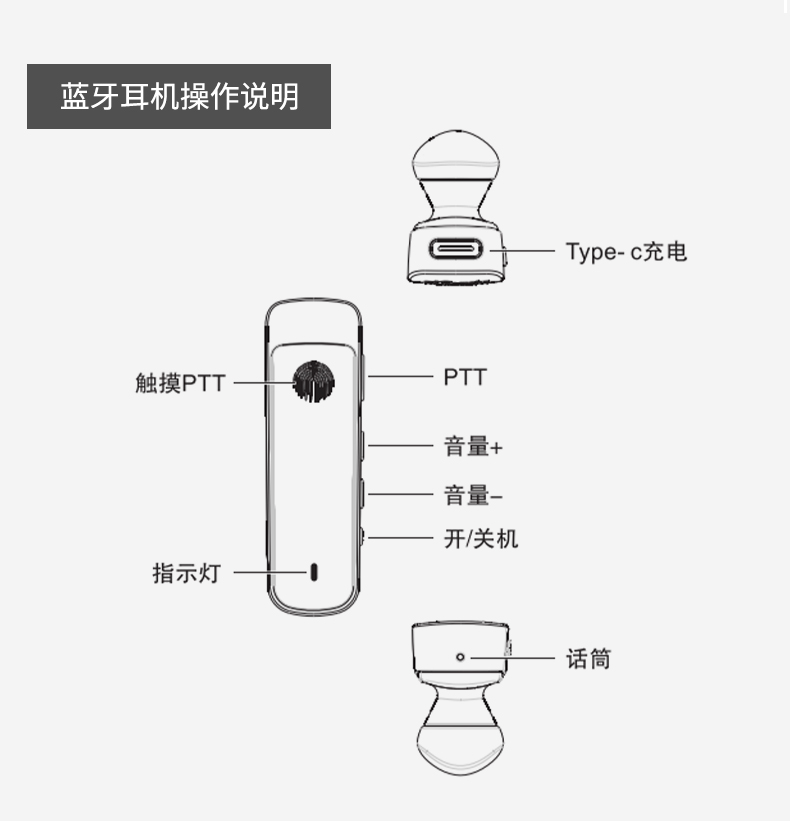 蓝牙耳机操作说明

Type- c充电

触摸PTT

PTT

音量+

音量-

开/关机

指示灯

话筒